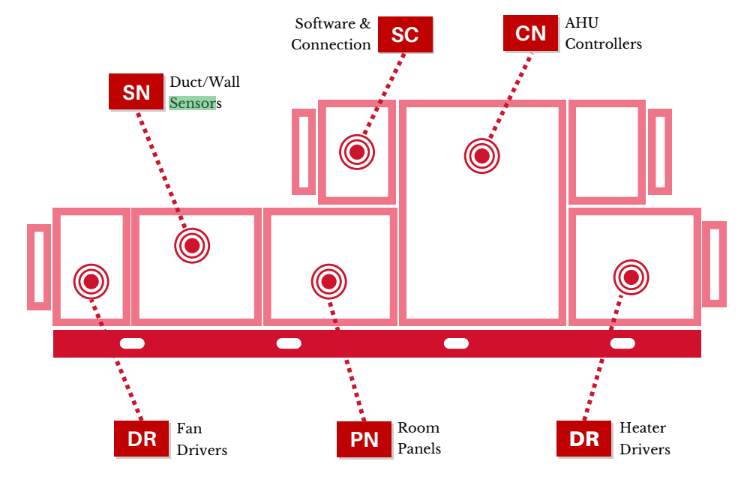 Software & Connection
SC

CN
AHU Controllers

SN
Duct/Wall Sensors

DR
Fan Drivers

PN
Room Panels

DR
Heater Drivers